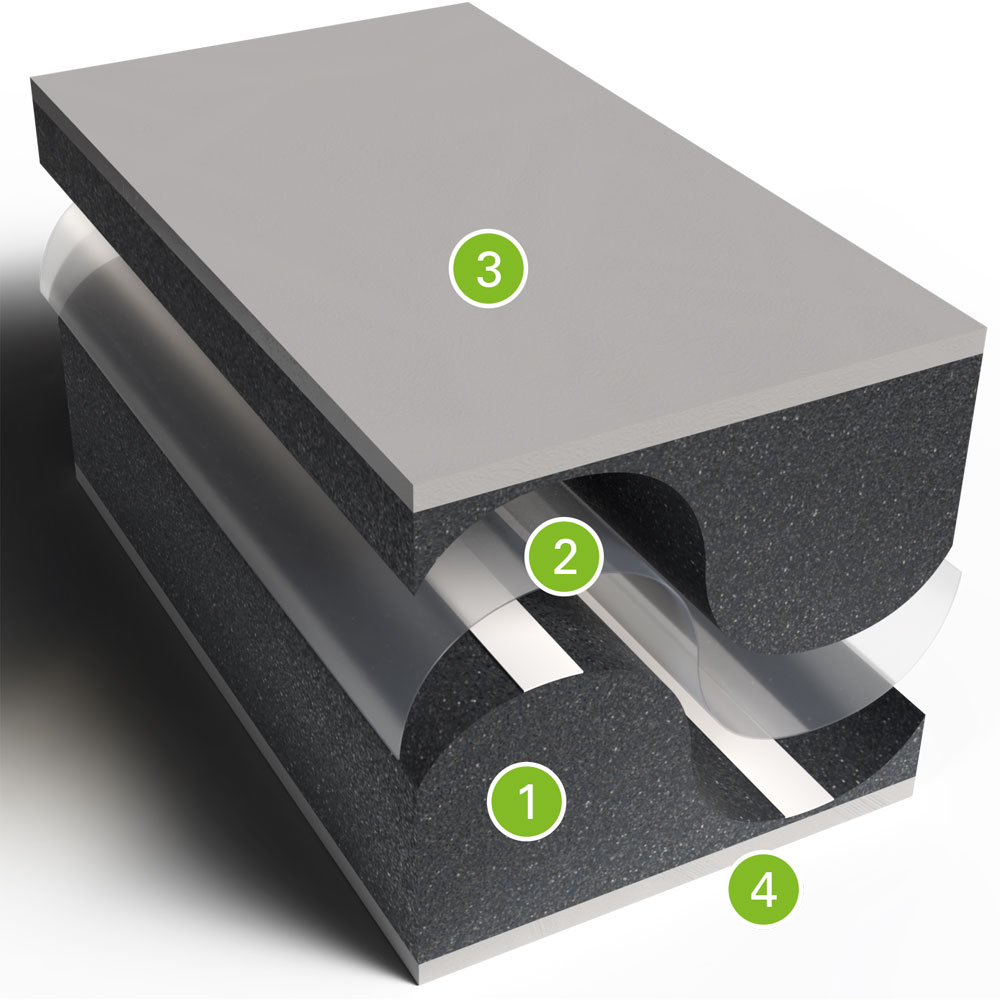 3
2
1
4