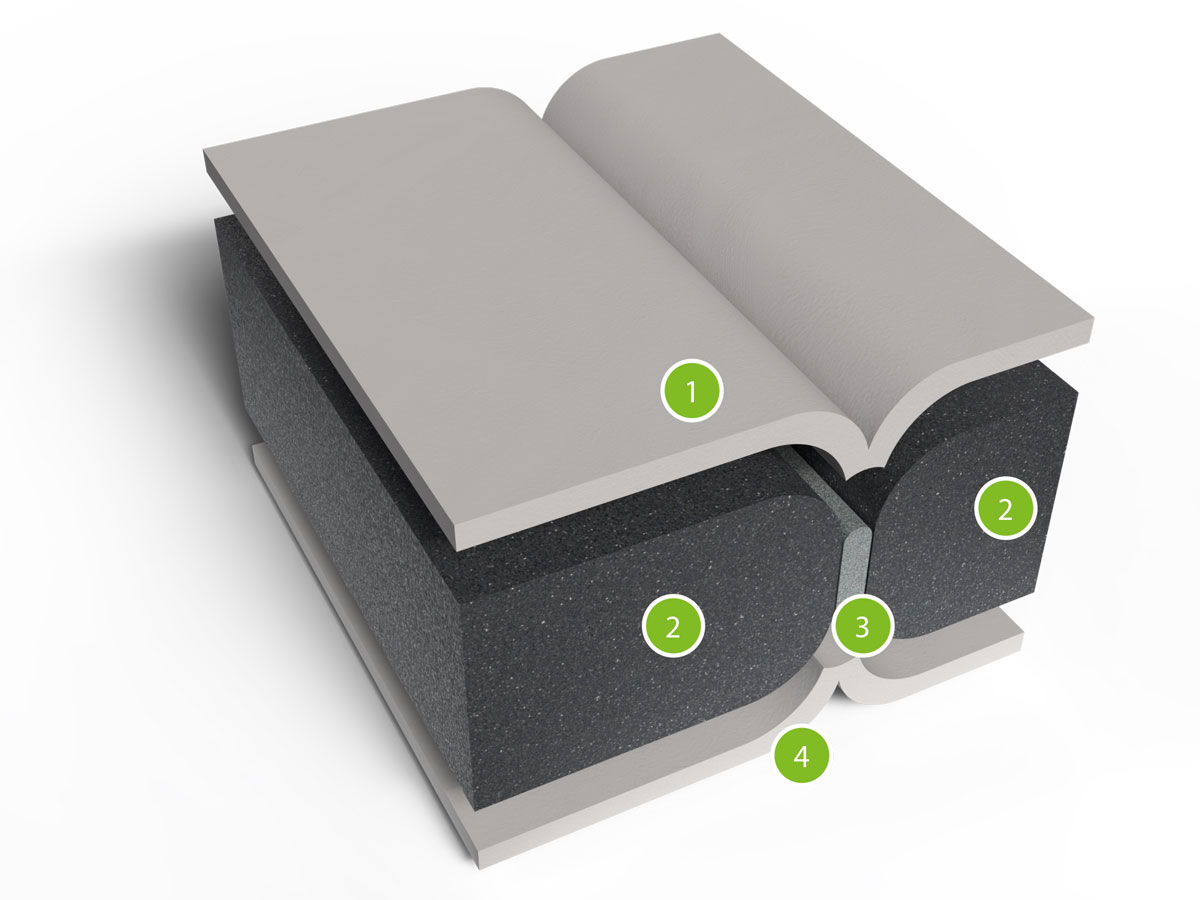 1
2
2
3
4