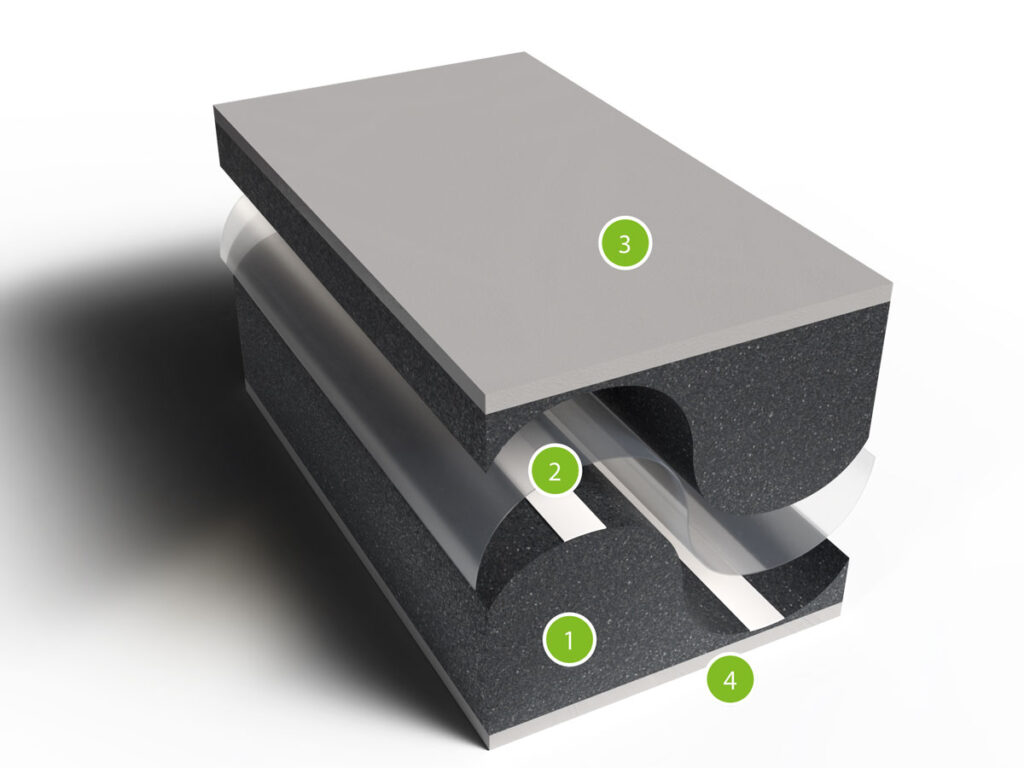 3
2
1
4